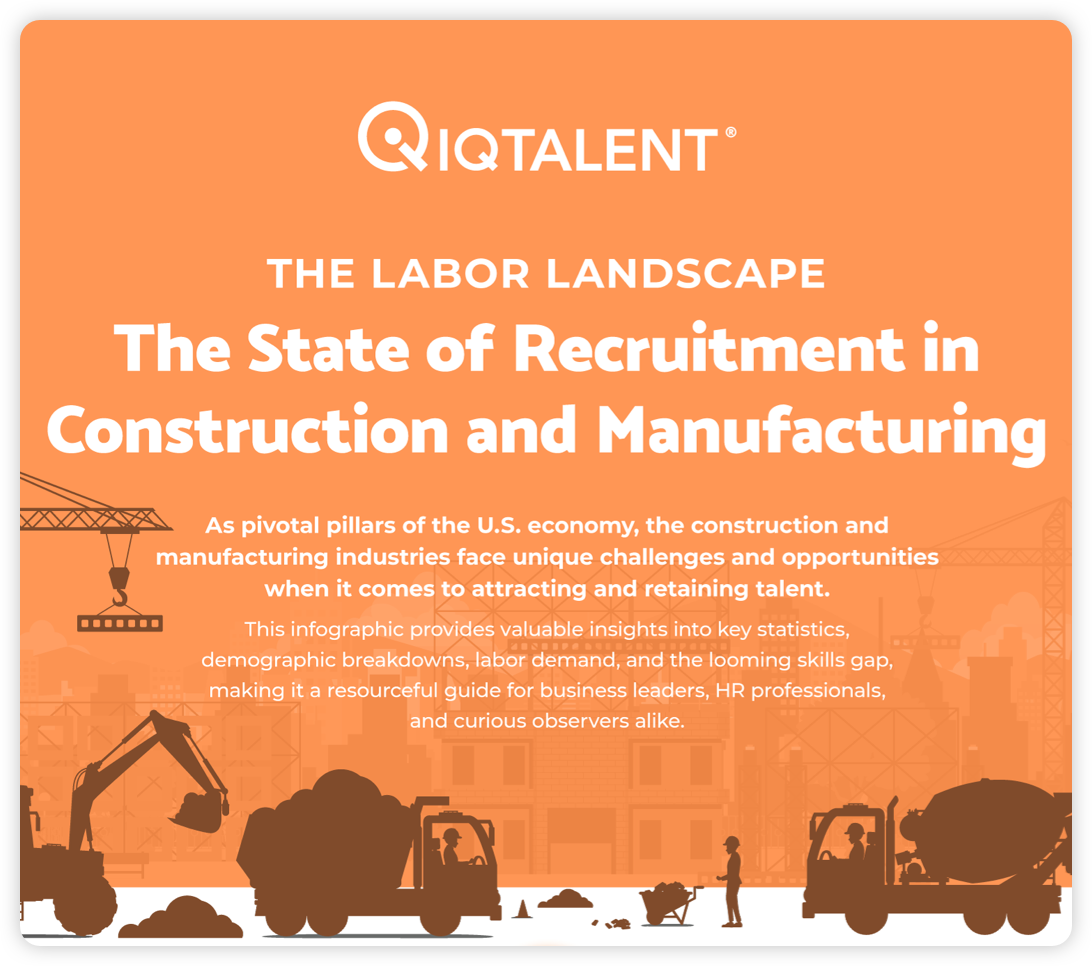 IQTALENT®

THE LABOR LANDSCAPE

The State of Recruitment in Construction and Manufacturing

As pivotal pillars of the U.S. economy, the construction and manufacturing industries face unique challenges and opportunities when it comes to attracting and retaining talent.

This infographic provides valuable insights into key statistics, demographic breakdowns, labor demand, and the looming skills gap, making it a resourceful guide for business leaders, HR professionals, and curious observers alike.